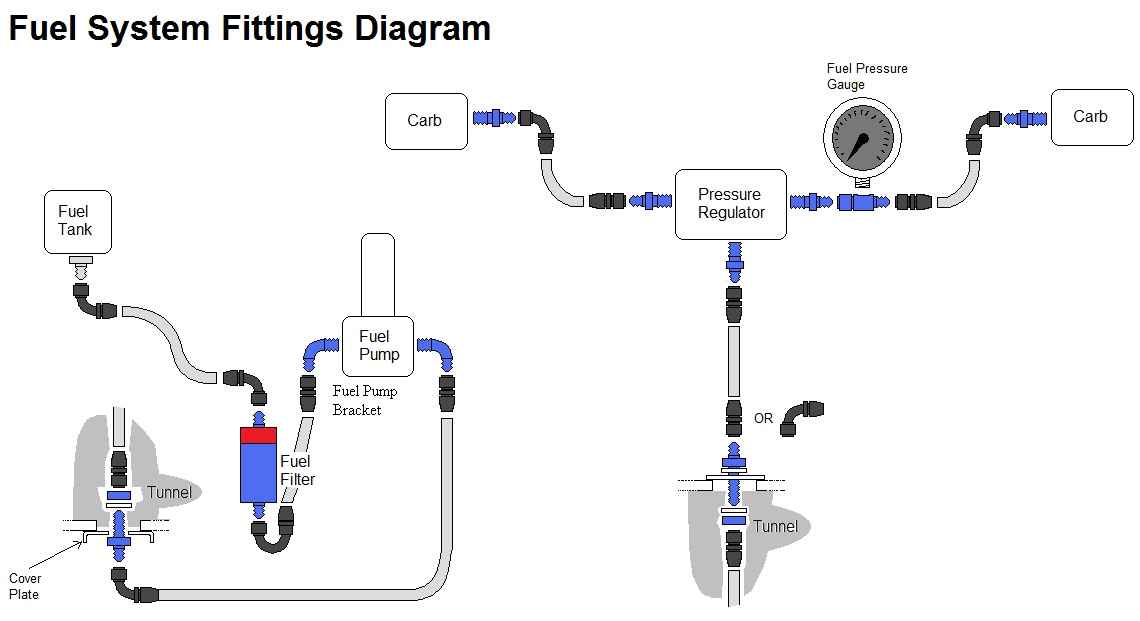 Fuel System Fittings Diagram

Carb

Fuel Pressure Gauge

Carb

Pressure Regulator

Fuel Tank

Fuel Pump

Fuel Pump Bracket

Fuel Filter

Tunnel

Cover Plate

OR

Tunnel